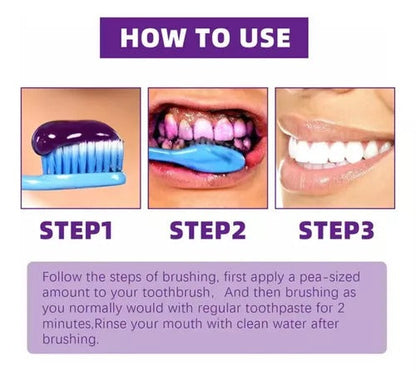 HOW TO USE

STEP1

STEP2

STEP3

Follow the steps of brushing, first apply a pea-sized amount to your toothbrush,  And then brushing as you normally would with regular toothpaste for 2 minutes,Rinse your mouth with clean water after brushing.